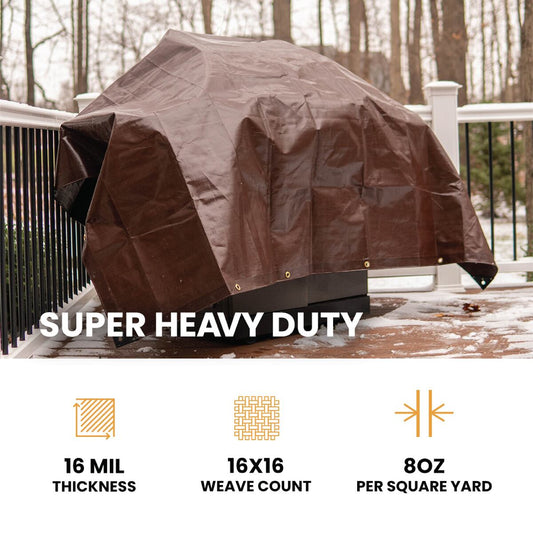 SUPER HEAVY DUTY

16 MIL
THICKNESS

16X16
WEAVE COUNT

8OZ
PER SQUARE YARD